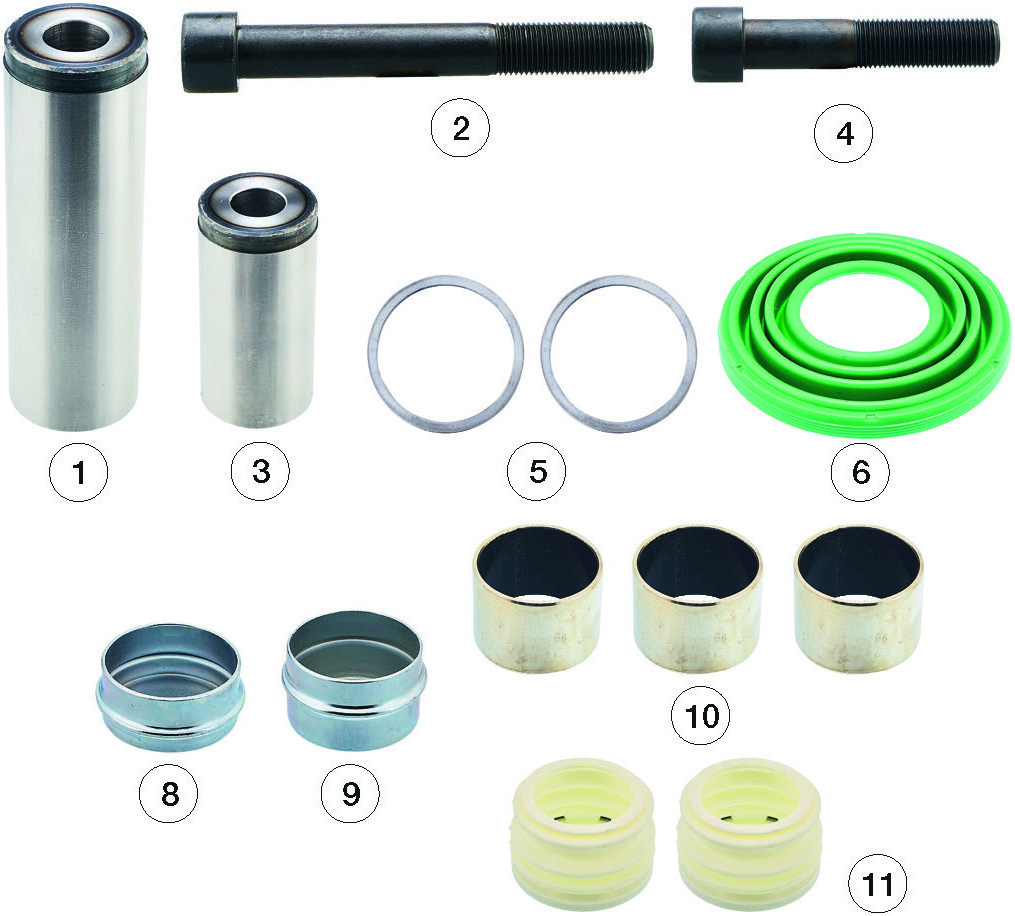 2
4
1
3
5
6
10
8
9
11